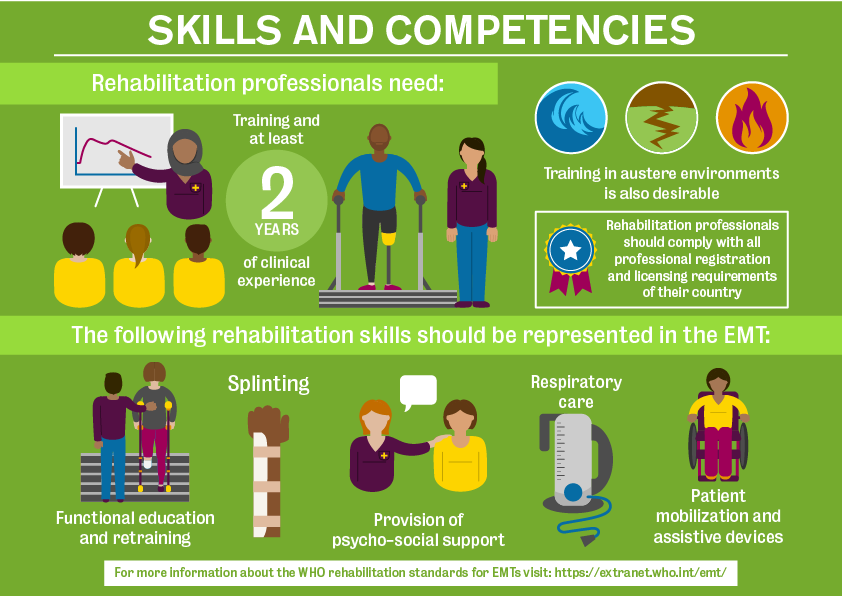 SKILLS AND COMPETENCIES

Rehabilitation professionals need:

Training and at least 2 YEARS of clinical experience

Training in austere environments is also desirable

Rehabilitation professionals should comply with all professional registration and licensing requirements of their country

The following rehabilitation skills should be represented in the EMT:

Functional education and retraining

Splinting

Provision of psycho-social support

Respiratory care

Patient mobilization and assistive devices

For more information about the WHO rehabilitation standards for EMTs visit: https://extranet.who.int/emt/